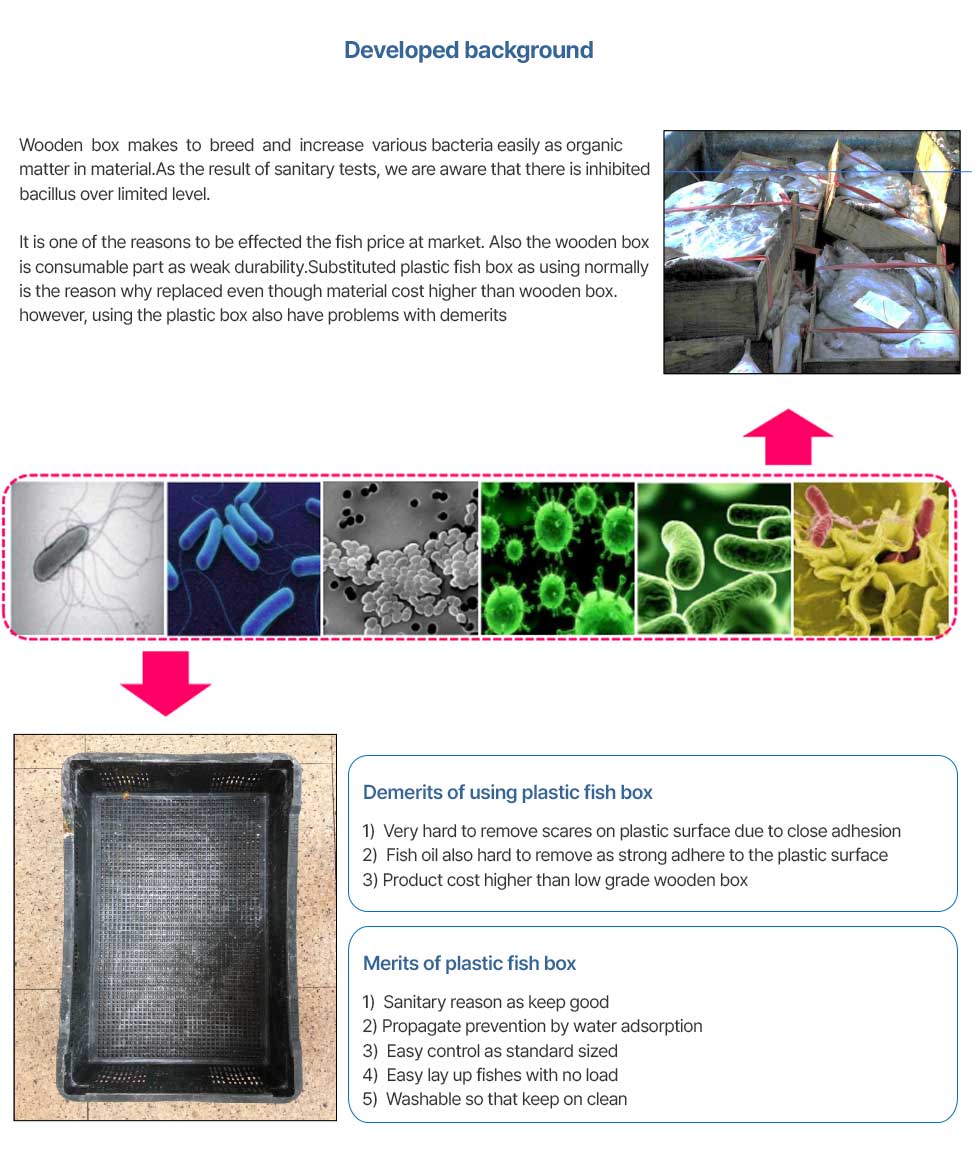 Developed background

Wooden box makes to breed and increase various bacteria easily as organic matter in material.As the result of sanitary tests, we are aware that there is inhibited bacillus over limited level.

It is one of the reasons to be effected the fish price at market. Also the wooden box is consumable part as weak durability.Substituted plastic fish box as using normally is the reason why replaced even though material cost higher than wooden box. however, using the plastic box also have problems with demerits

Demerits of using plastic fish box

1) Very hard to remove scares on plastic surface due to close adhesion
2) Fish oil also hard to remove as strong adhere to the plastic surface
3) Product cost higher than low grade wooden box

Merits of plastic fish box

1) Sanitary reason as keep good
2) Propagate prevention by water adsorption
3) Easy control as standard sized
4) Easy lay up fishes with no load
5) Washable so that keep on clean